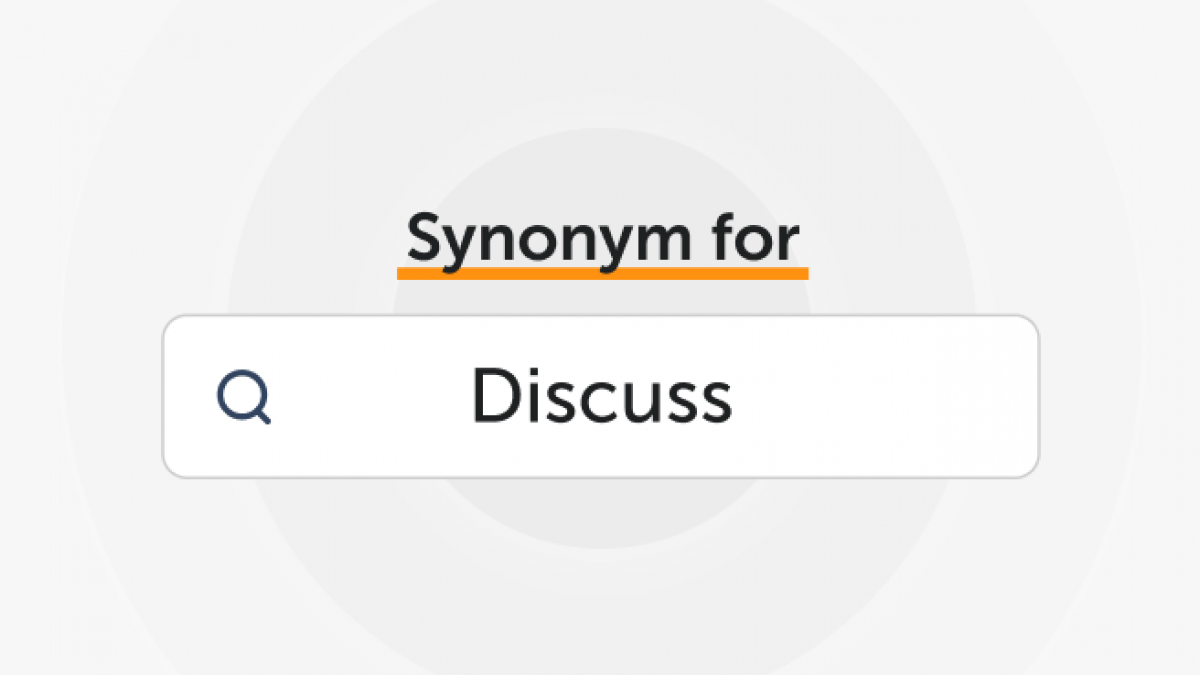 Synonym for

Discuss